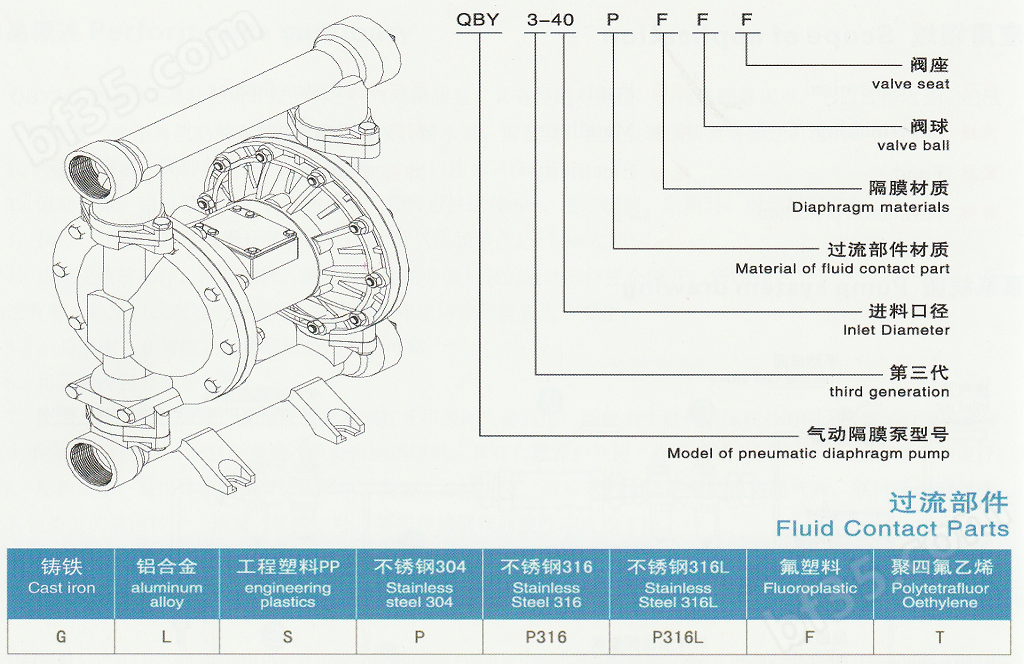 QBY 3-40 P F F F

阀座
valve seat

阀球
valve ball

隔膜材质
Diaphragm materials

过流部件材质
Material of fluid contact part

进料口径
Inlet Diameter

第三代
third generation

气动隔膜泵型号
Model of pneumatic diaphragm pump

过流部件
Fluid Contact Parts

| 铸铁 Cast iron | 铝合金 aluminum alloy | 工程塑料PP engineering plastics | 不锈钢304 Stainless steel 304 | 不锈钢316 Stainless Steel 316 | 不锈钢316L Stainless Steel 316L | 氟塑料 Fluoroplastic | 聚四氟乙烯 Polytetrafluor Oethylene |
|---|---|---|---|---|---|---|---|
| G | L | S | P | P316 | P316L | F | T |

bf35.com